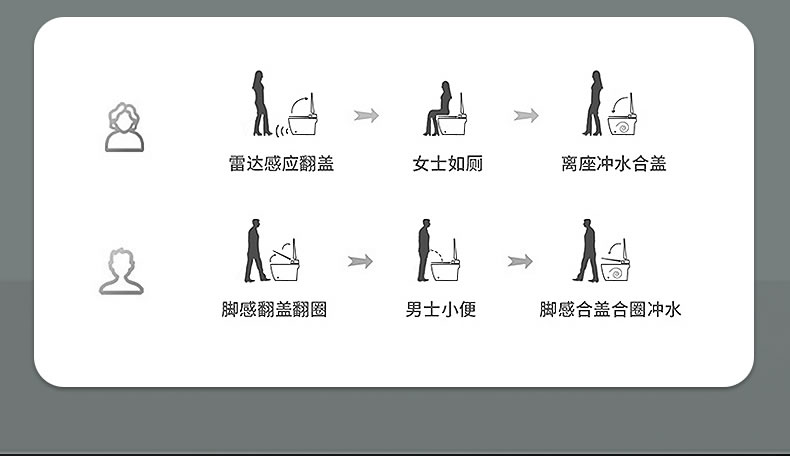 雷达感应翻盖
女士如厕
离座冲水合盖

脚感翻盖翻圈
男士小便
脚感合盖合圈冲水